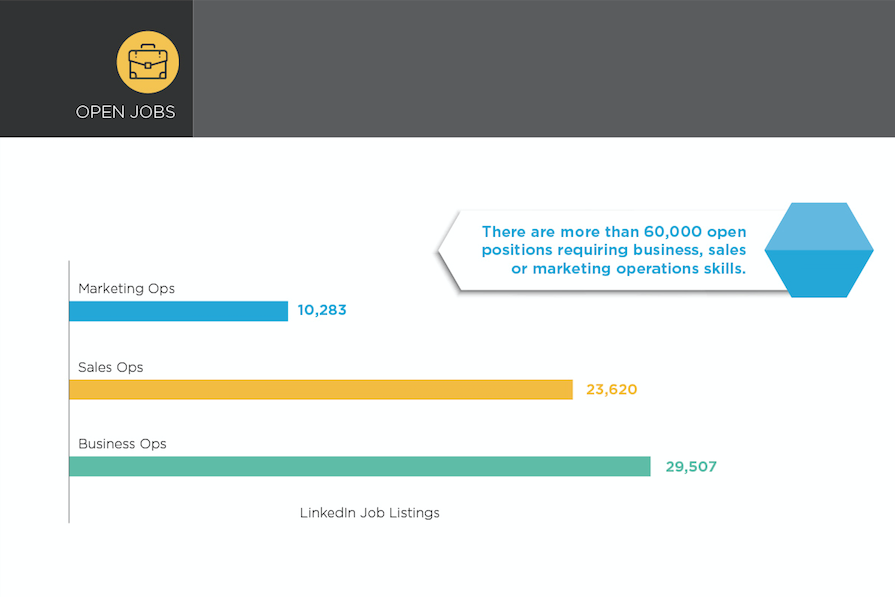 OPEN JOBS

There are more than 60,000 open positions requiring business, sales or marketing operations skills.

Marketing Ops
10,283

Sales Ops
23,620

Business Ops
29,507

LinkedIn Job Listings