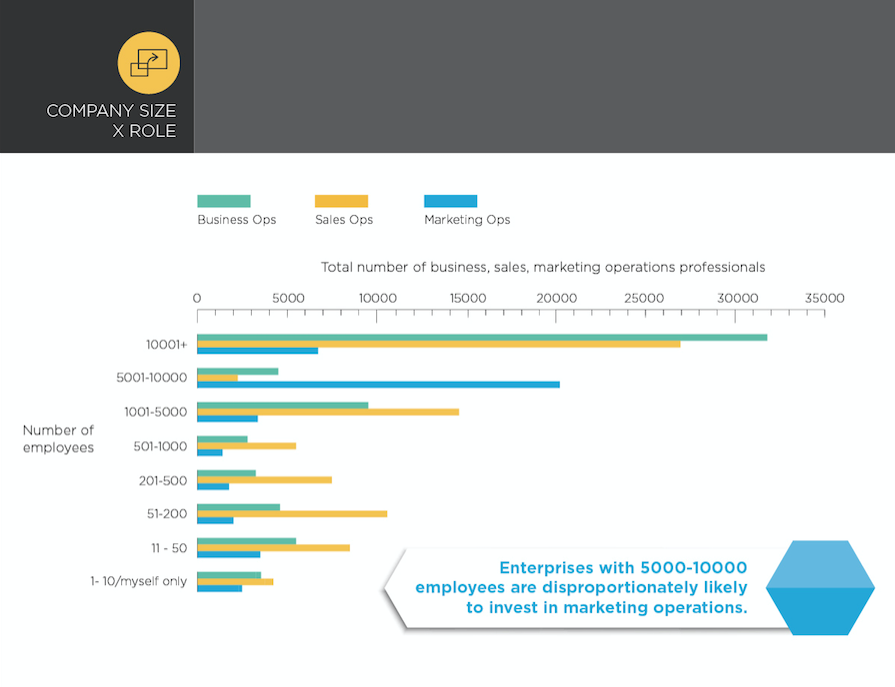 COMPANY SIZE X ROLE

Business Ops
Sales Ops
Marketing Ops

Total number of business, sales, marketing operations professionals

0
5000
10000
15000
20000
25000
30000
35000

Number of employees

10001+
5001-10000
1001-5000
501-1000
201-500
51-200
11 - 50
1- 10/myself only

Enterprises with 5000-10000 employees are disproportionately likely to invest in marketing operations.