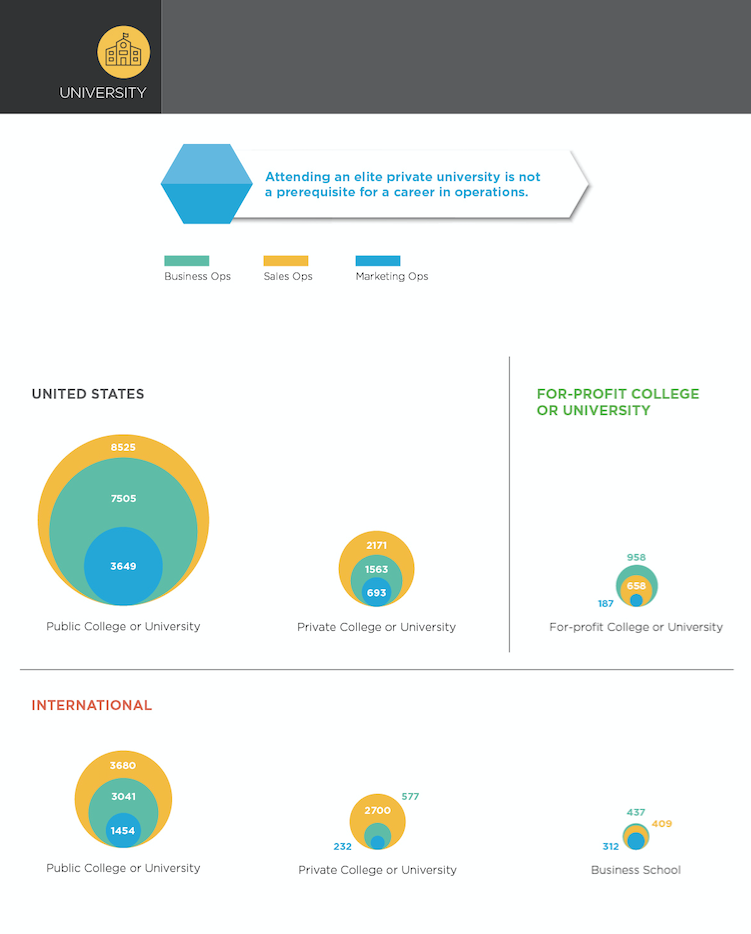 UNIVERSITY

Attending an elite private university is not a prerequisite for a career in operations.

Business Ops
Sales Ops
Marketing Ops

UNITED STATES

8525
7505
3649
Public College or University

2171
1563
693
Private College or University

FOR-PROFIT COLLEGE OR UNIVERSITY

958
658
187
For-profit College or University

INTERNATIONAL

3680
3041
1454
Public College or University

577
2700
232
Private College or University

437
409
312
Business School